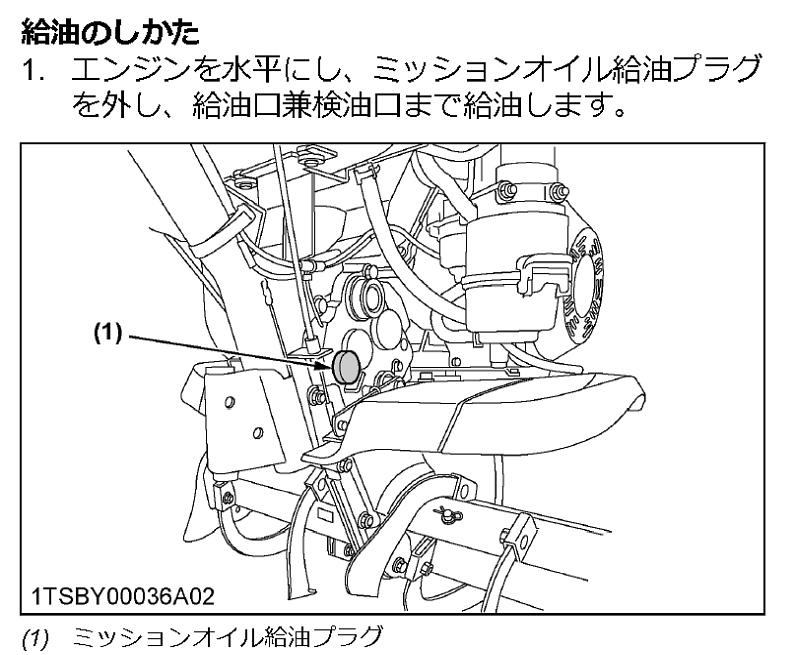 給油のしかた

1. エンジンを水平にし、ミッションオイル給油プラグを外し、給油口兼検油口まで給油します。

(1)

1TSBY00036A02

(1) ミッションオイル給油プラグ